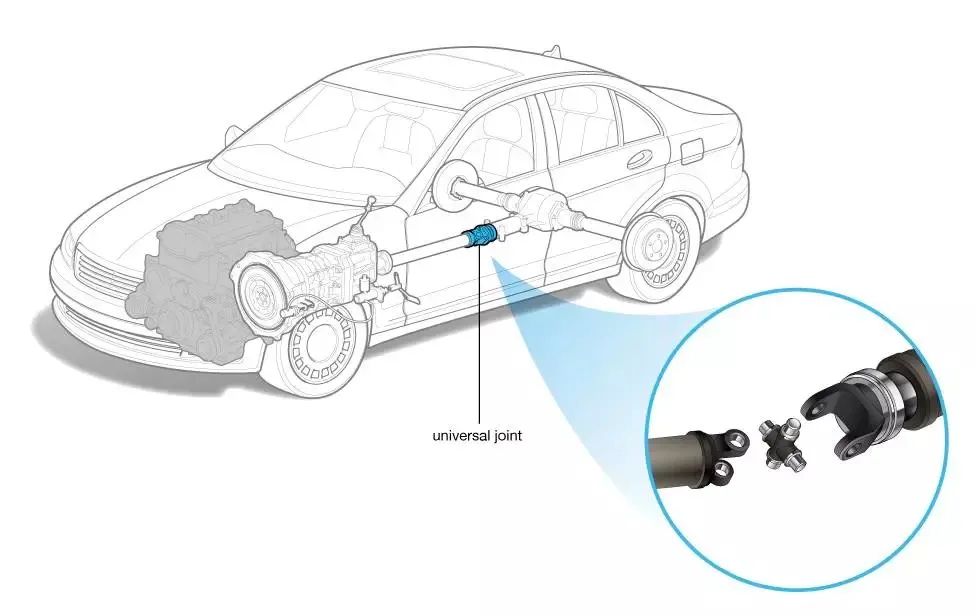 universal joint