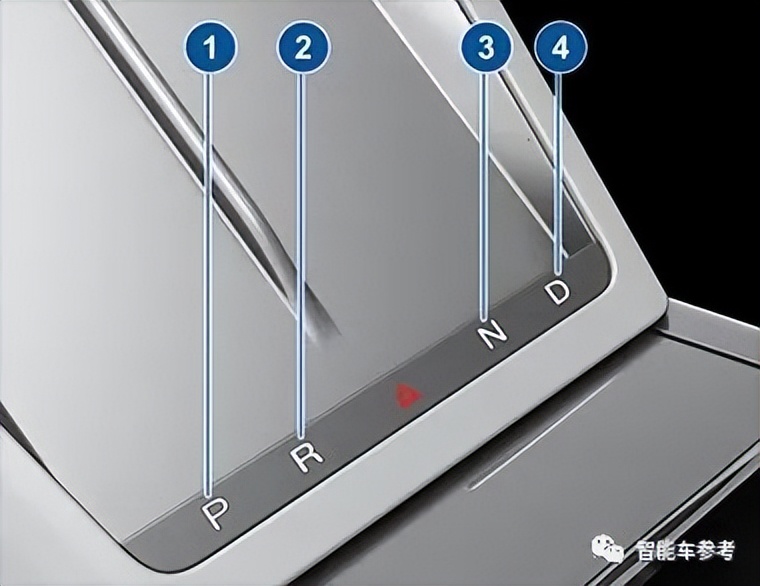 1
2
3
4
P
R
N
D
智能车参考